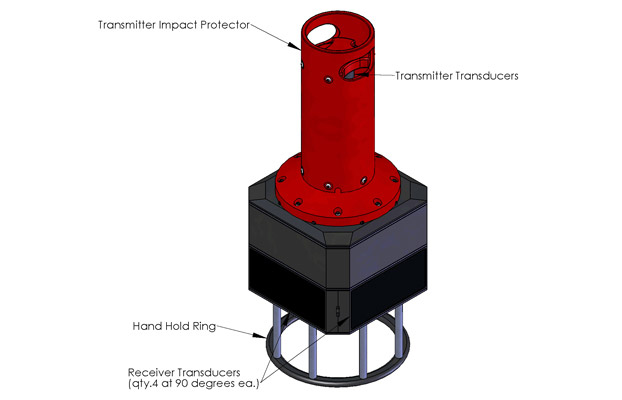 Transmitter Impact Protector

Transmitter Transducers

Hand Hold Ring

Receiver Transducers
(qty.4 at 90 degrees ea.)